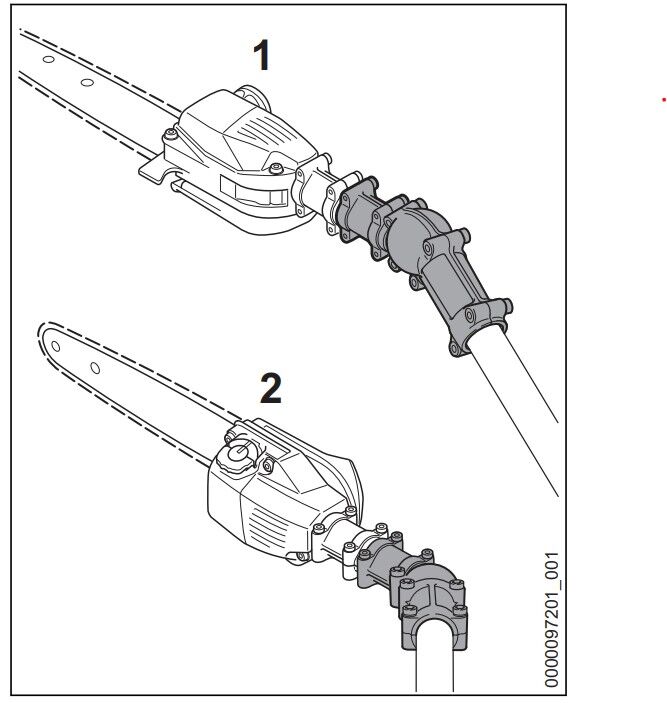 1

2

0000097201_001